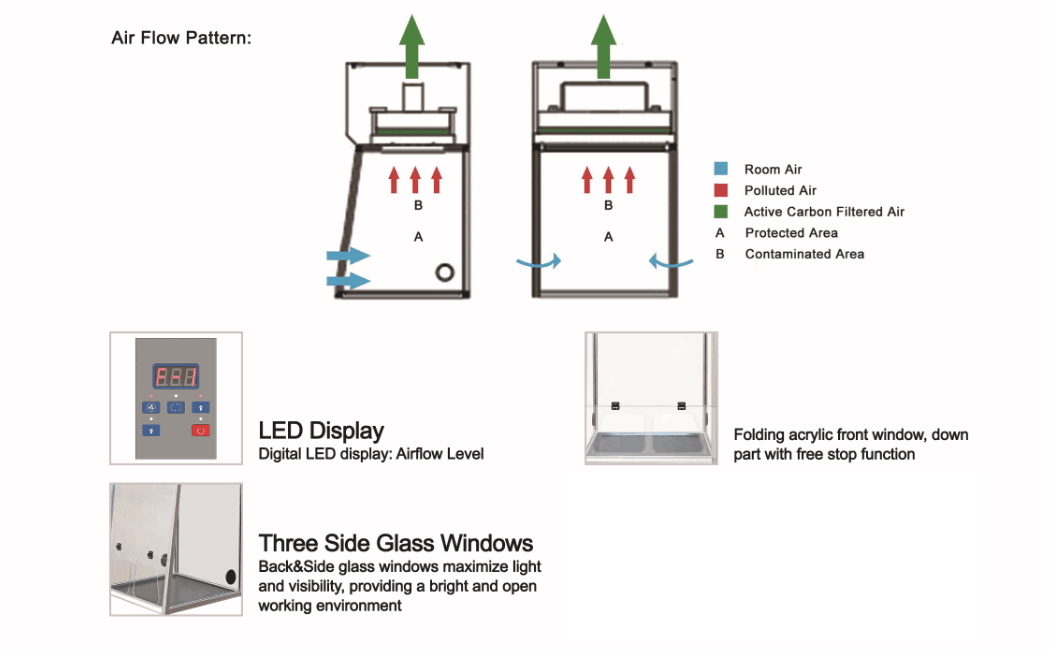 Air Flow Pattern:

B
A

B
A

Room Air
Polluted Air
Active Carbon Filtered Air
A Protected Area
B Contaminated Area

LED Display
Digital LED display: Airflow Level

Folding acrylic front window, down part with free stop function

Three Side Glass Windows
Back&Side glass windows maximize light and visibility, providing a bright and open working environment