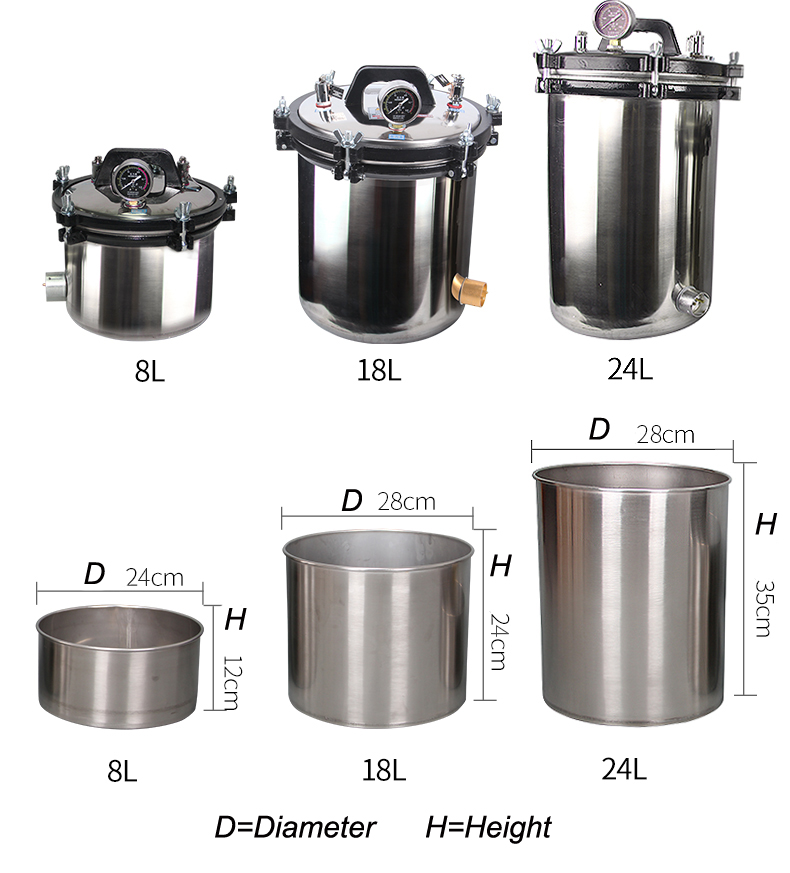 8L

18L

24L

D 24cm

H

12cm

D 28cm

H

24cm

D 28cm

H

35cm

8L

18L

24L

D=Diameter H=Height